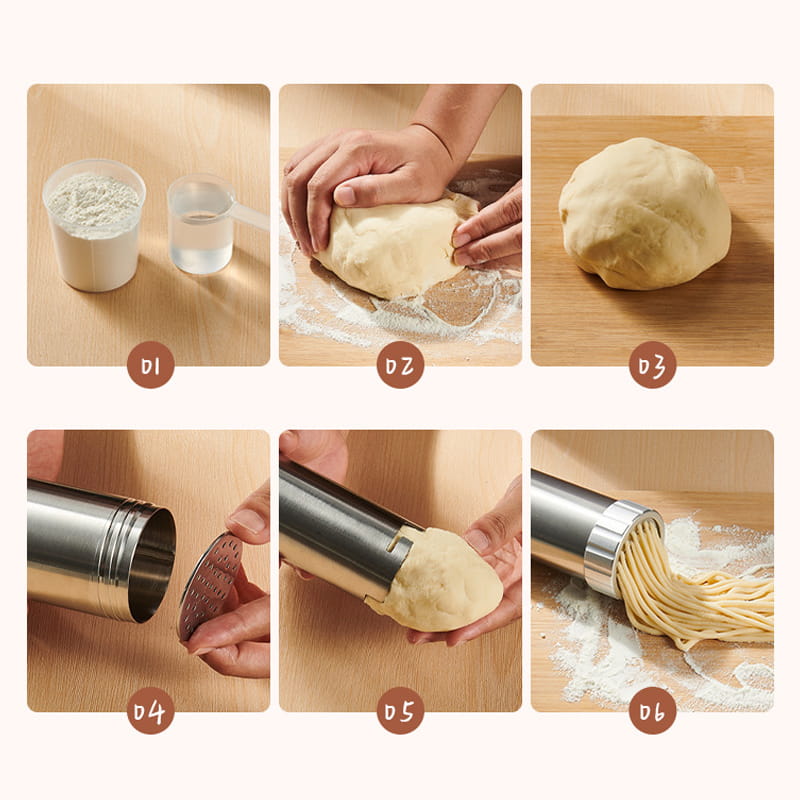 01

02

03

04

05

06